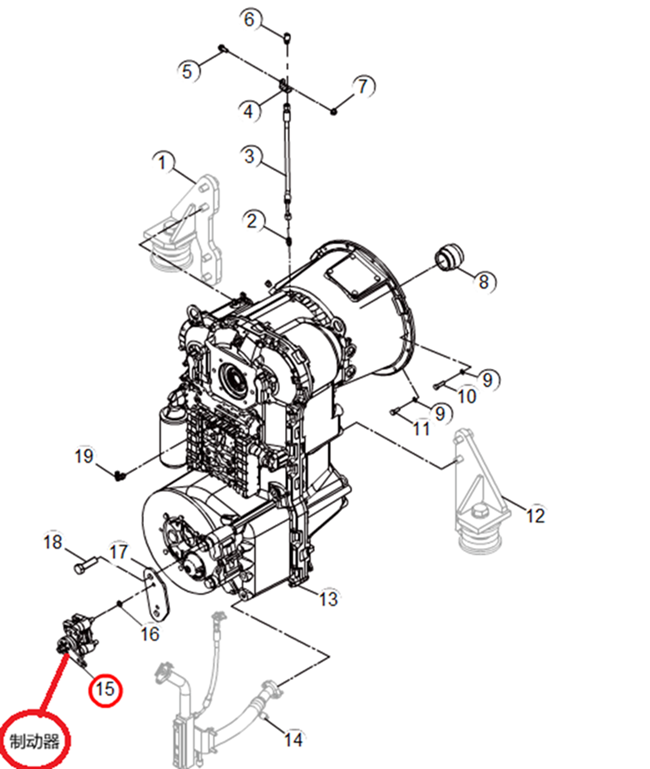 6
5
7
4
3
1
2
8
9
10
9
11
19
12
18
17
13
16
15
14
制动器