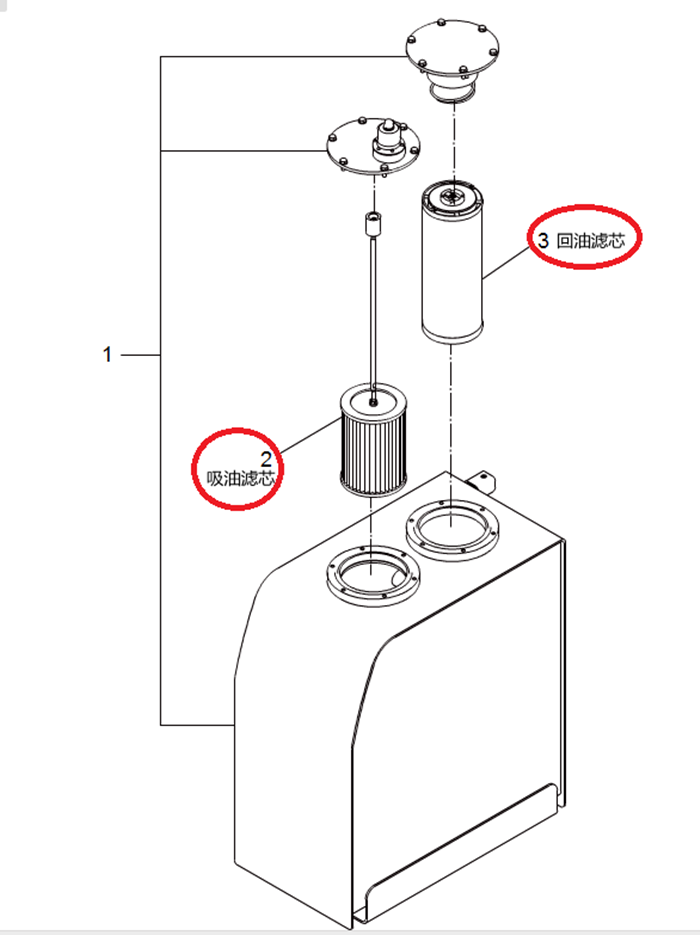 3 回油滤芯

1

2
吸油滤芯